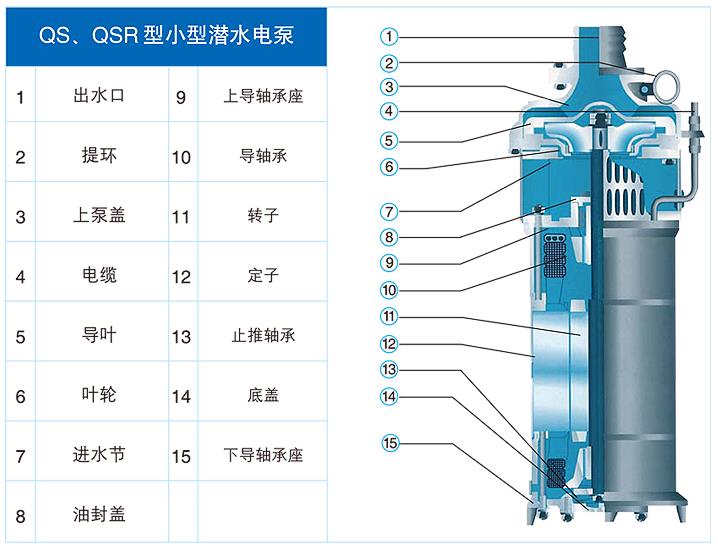 QS、QSR 型小型潜水电泵

| 1 | 出水口 | 9 | 上导轴承座 |
|---|---|---|---|
| 2 | 提环 | 10 | 导轴承 |
| 3 | 上泵盖 | 11 | 转子 |
| 4 | 电缆 | 12 | 定子 |
| 5 | 导叶 | 13 | 止推轴承 |
| 6 | 叶轮 | 14 | 底盖 |
| 7 | 进水节 | 15 | 下导轴承座 |
| 8 | 油封盖 | | |

1
2
3
4
5
6
7
8
9
10
11
12
13
14
15